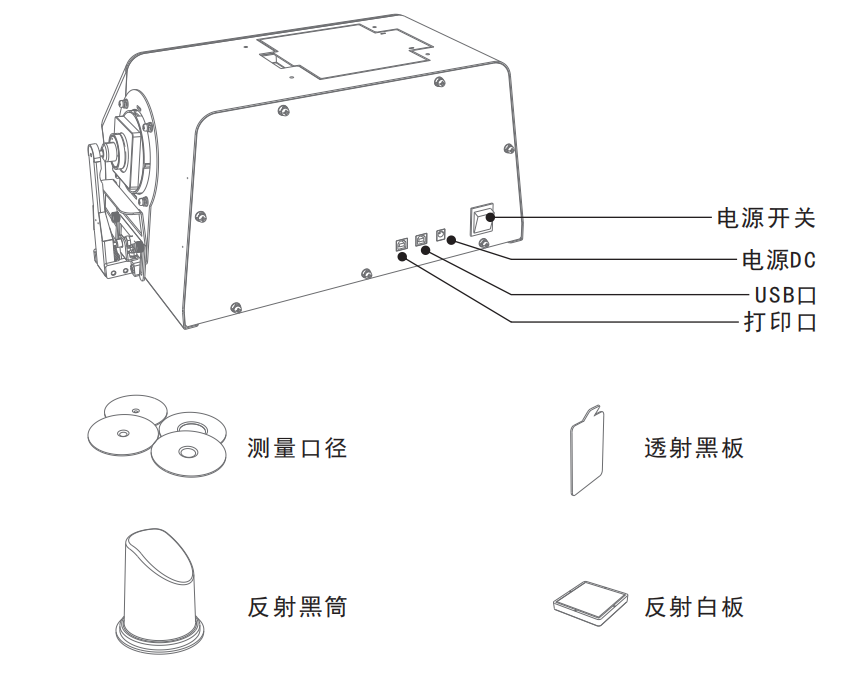 电源开关
电源DC
USB口
打印口

测量口径

透射黑板

反射黑筒

反射白板